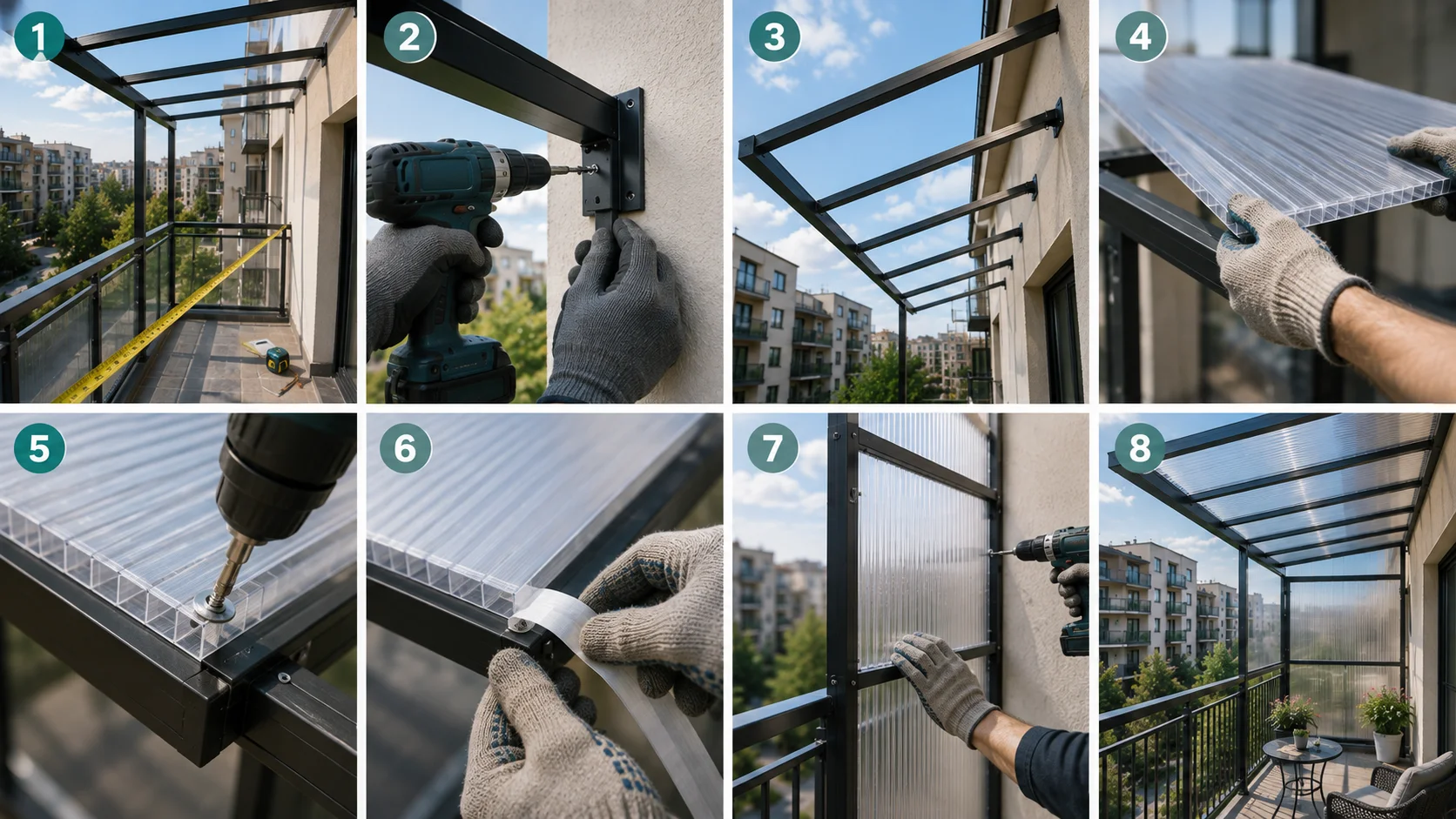 1
2
3
4
5
6
7
8